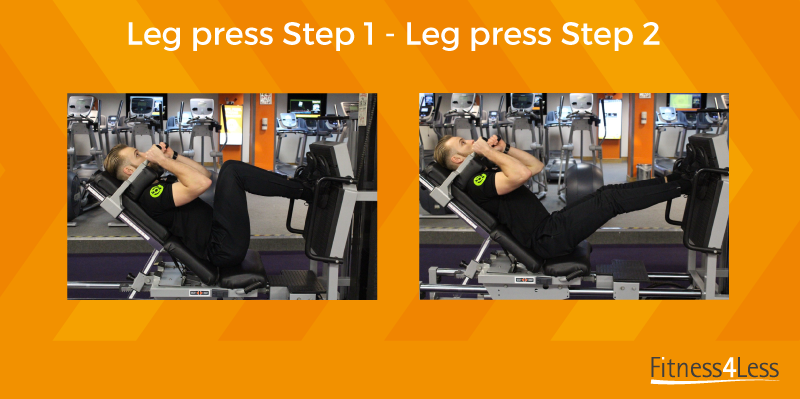 Leg press Step 1 - Leg press Step 2

Fitness4Less